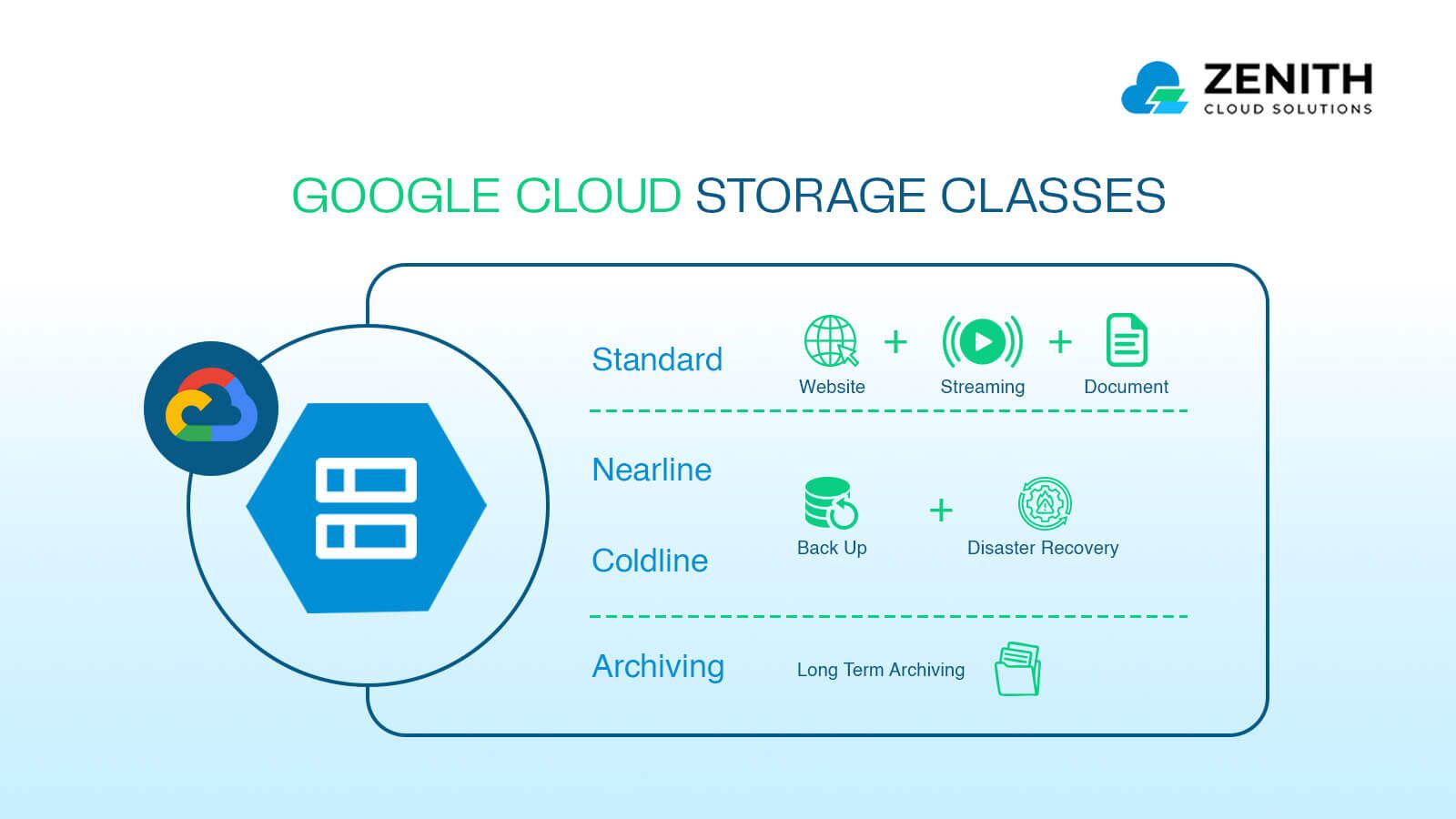 ZENITH
CLOUD SOLUTIONS

GOOGLE CLOUD STORAGE CLASSES

Standard

Website + Streaming + Document

Nearline

Coldline

Back Up + Disaster Recovery

Archiving

Long Term Archiving